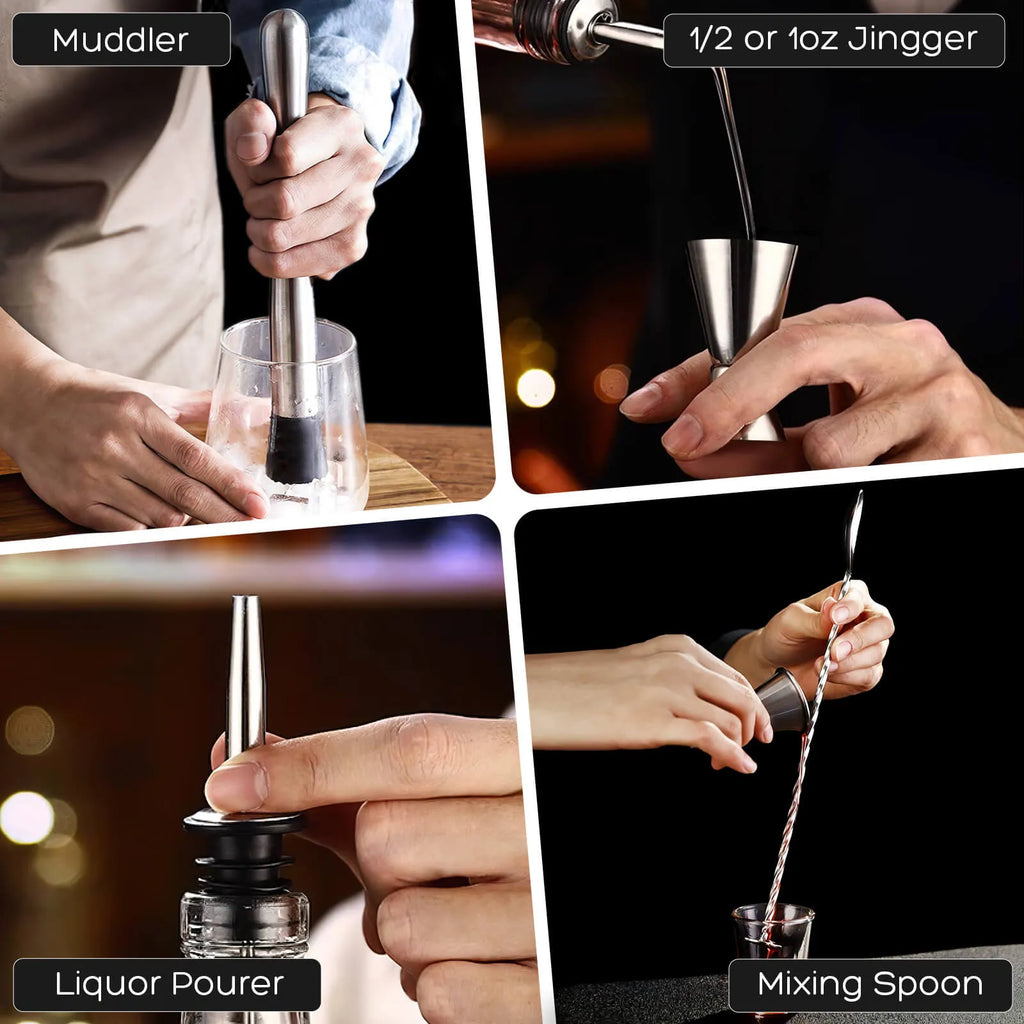 Muddler

1/2 or 1oz Jingger

Liquor Pourer

Mixing Spoon