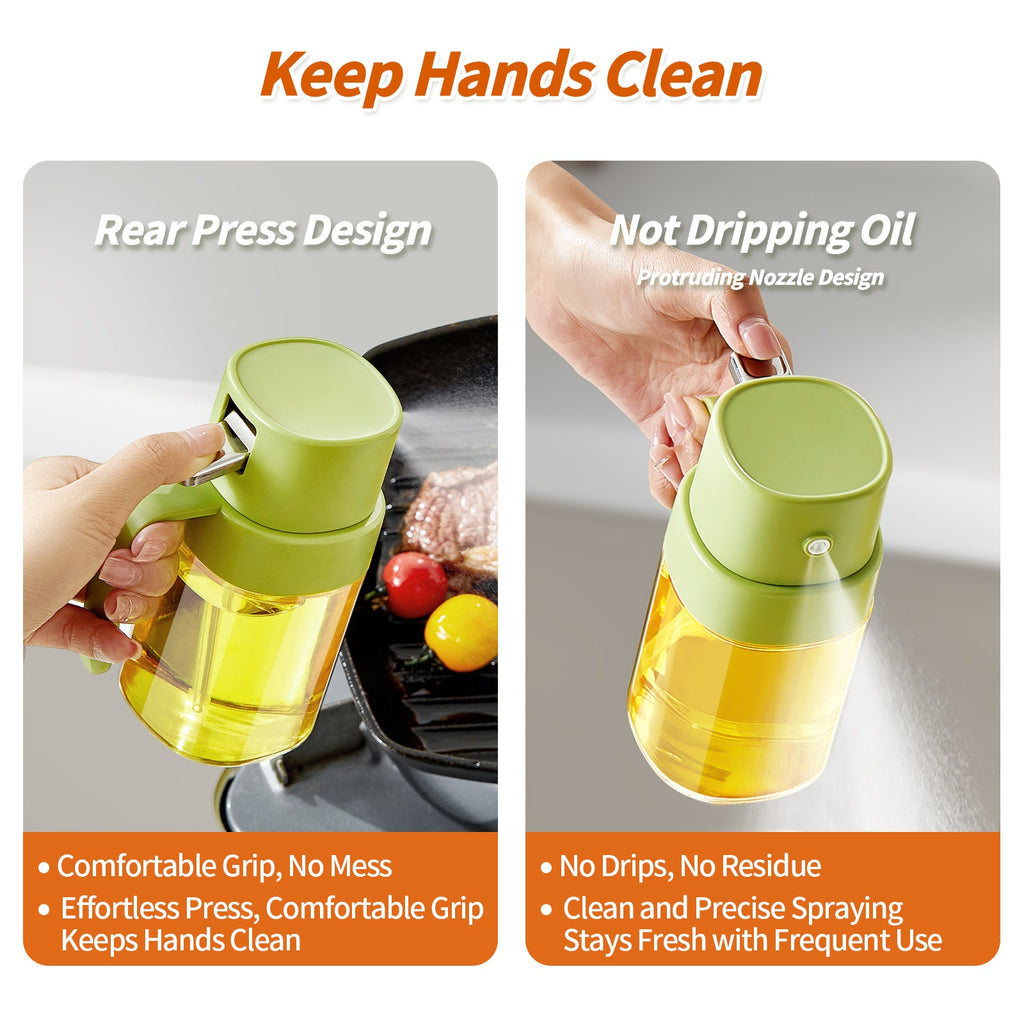 Keep Hands Clean

Rear Press Design

• Comfortable Grip, No Mess
• Effortless Press, Comfortable Grip Keeps Hands Clean

Not Dripping Oil
Protruding Nozzle Design

• No Drips, No Residue
• Clean and Precise Spraying Stays Fresh with Frequent Use