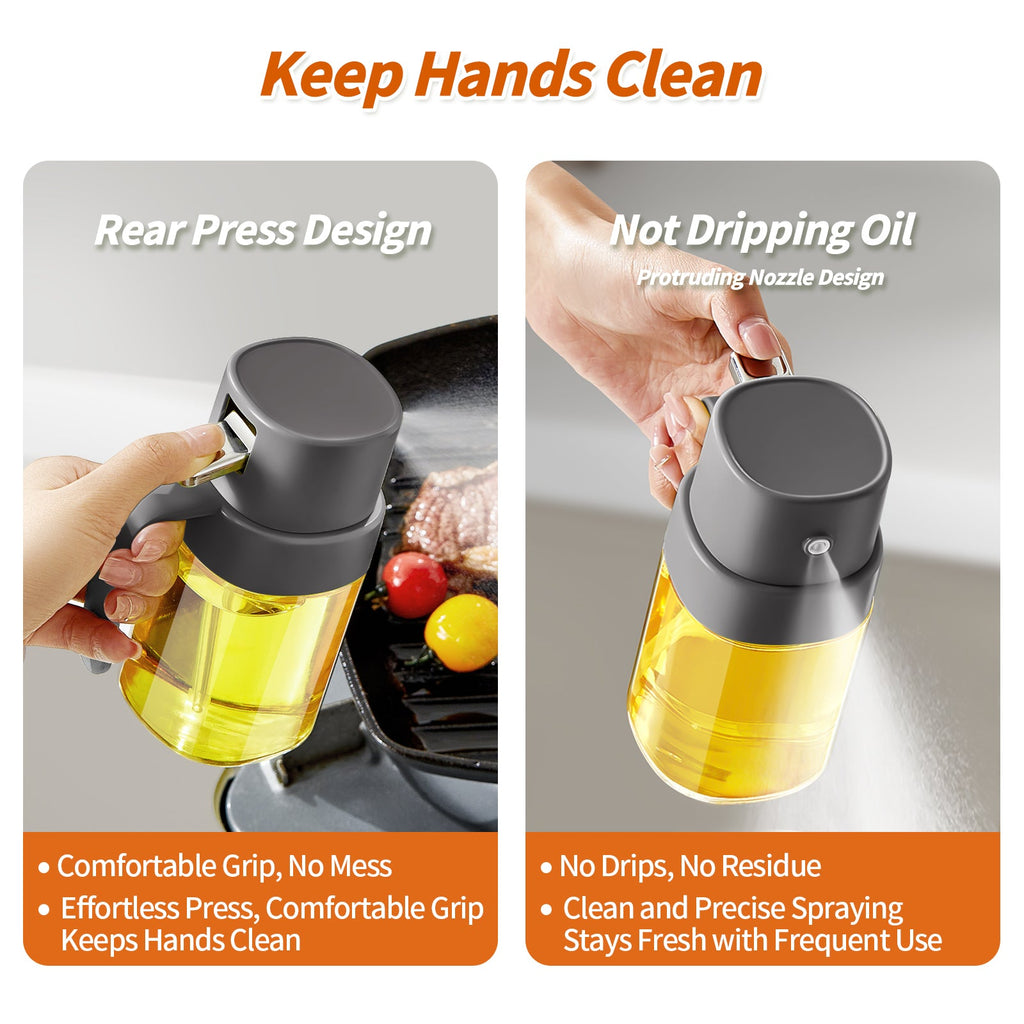 Keep Hands Clean

Rear Press Design

• Comfortable Grip, No Mess
• Effortless Press, Comfortable Grip Keeps Hands Clean

Not Dripping Oil

Protruding Nozzle Design

• No Drips, No Residue
• Clean and Precise Spraying Stays Fresh with Frequent Use