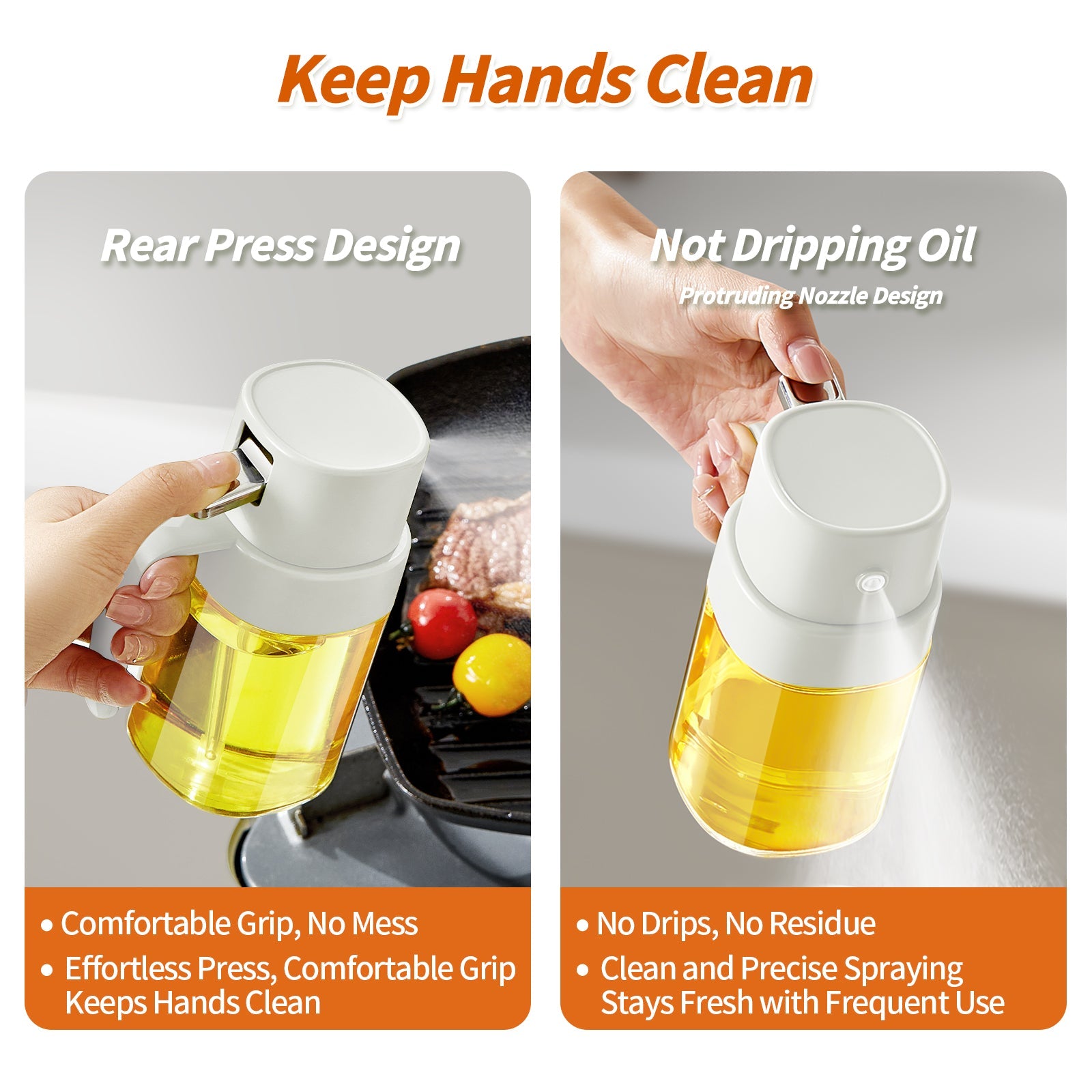 Keep Hands Clean

Rear Press Design

• Comfortable Grip, No Mess
• Effortless Press, Comfortable Grip Keeps Hands Clean

Not Dripping Oil

Protruding Nozzle Design

• No Drips, No Residue
• Clean and Precise Spraying Stays Fresh with Frequent Use