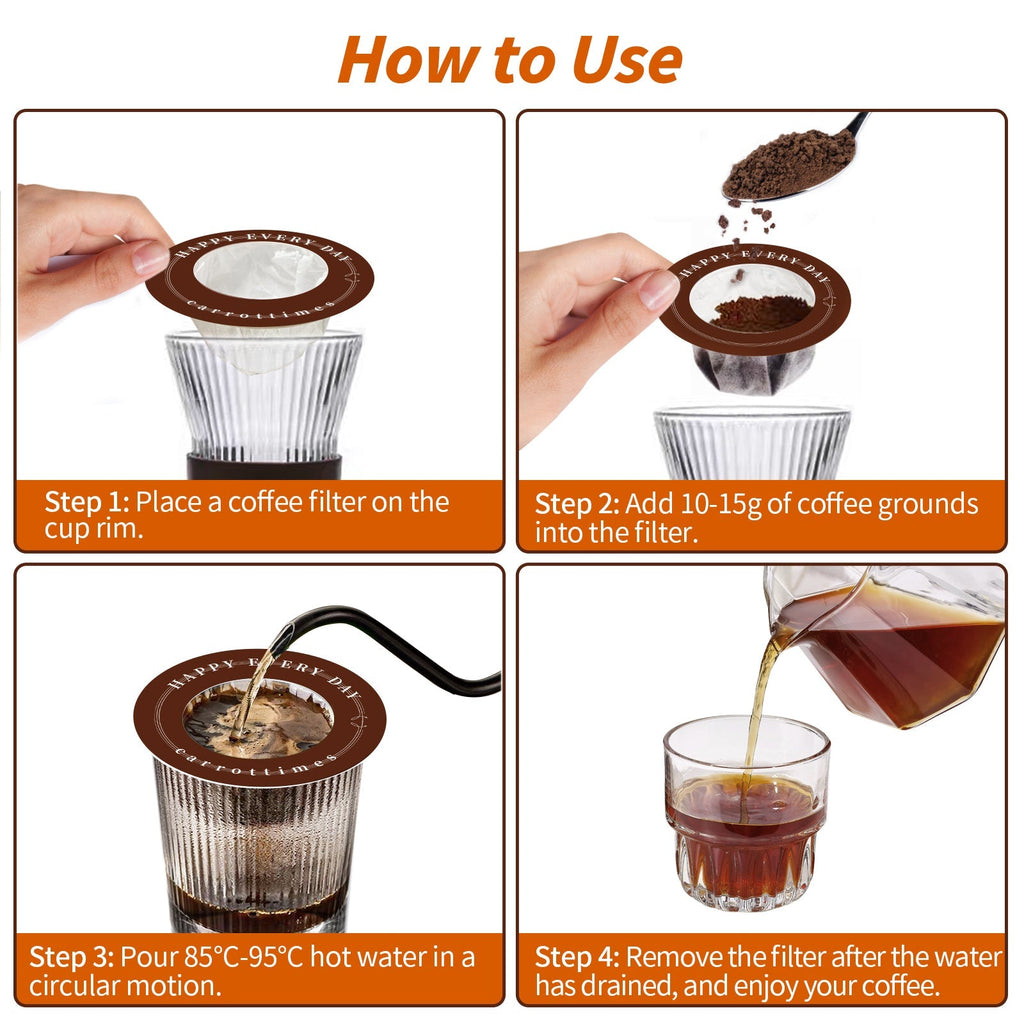 How to Use

HAPPY EVERY DAY
carrottimes

Step 1: Place a coffee filter on the cup rim.

HAPPY EVERY DAY

Step 2: Add 10-15g of coffee grounds into the filter.

HAPPY EVERY DAY
carrottimes

Step 3: Pour 85°C-95°C hot water in a circular motion.

Step 4: Remove the filter after the water has drained, and enjoy your coffee.