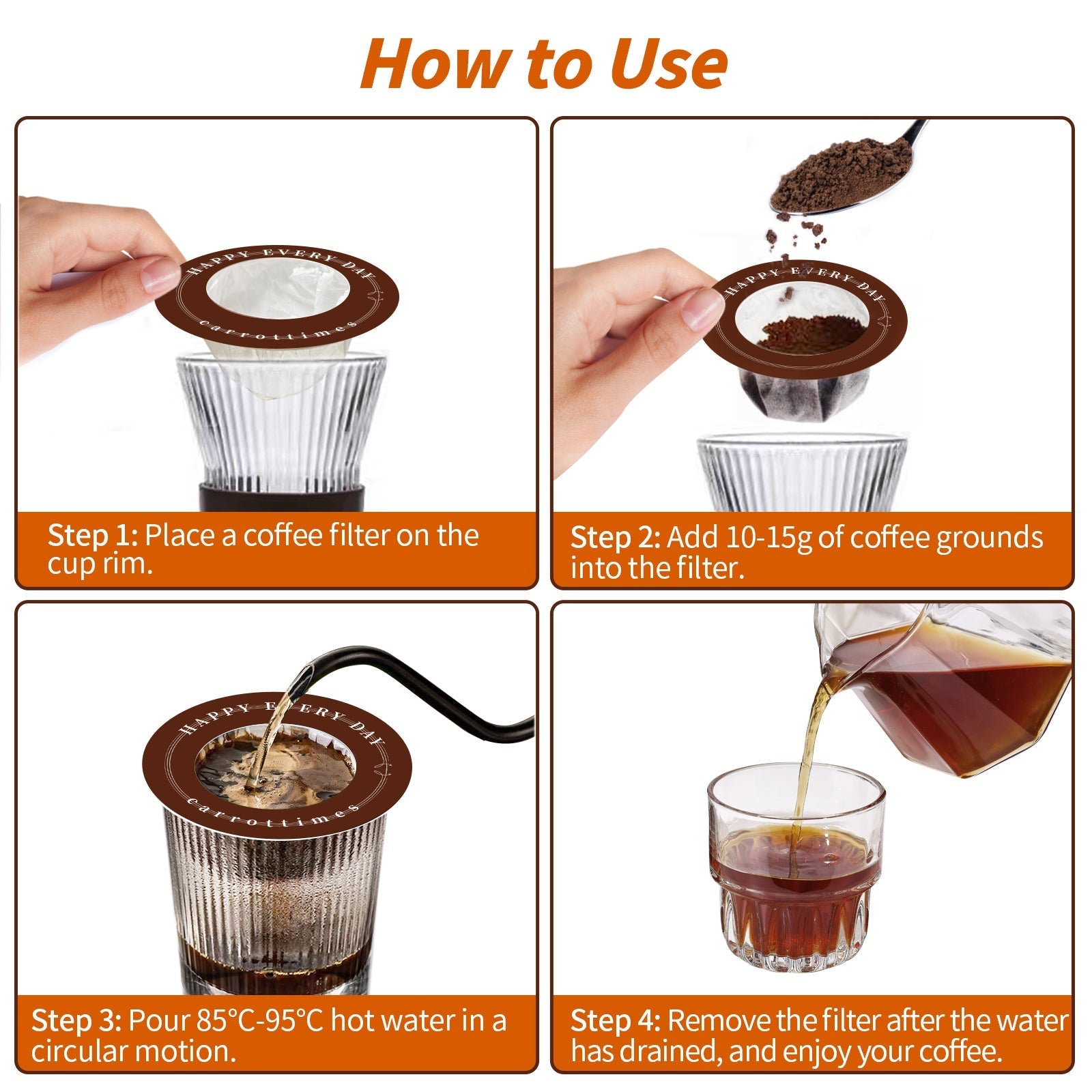 How to Use

HAPPY EVERY DAY
carrottimes

Step 1: Place a coffee filter on the cup rim.

HAPPY EVERY DAY

Step 2: Add 10-15g of coffee grounds into the filter.

HAPPY EVERY DAY
carrottimes

Step 3: Pour 85°C-95°C hot water in a circular motion.

Step 4: Remove the filter after the water has drained, and enjoy your coffee.